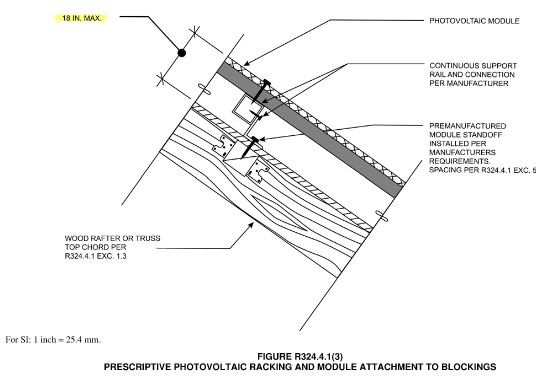 18 IN. MAX.

PHOTOVOLTAIC MODULE

CONTINUOUS SUPPORT RAIL AND CONNECTION PER MANUFACTURER

PREMANUFACTURED MODULE STANDOFF INSTALLED PER MANUFACTURERS REQUIREMENTS. SPACING PER R324.4.1 EXC. 5

WOOD RAFTER OR TRUSS TOP CHORD PER R324.4.1 EXC. 1.3

For SI: 1 inch = 25.4 mm.

FIGURE R324.4.1(3)
PRESCRIPTIVE PHOTOVOLTAIC RACKING AND MODULE ATTACHMENT TO BLOCKINGS